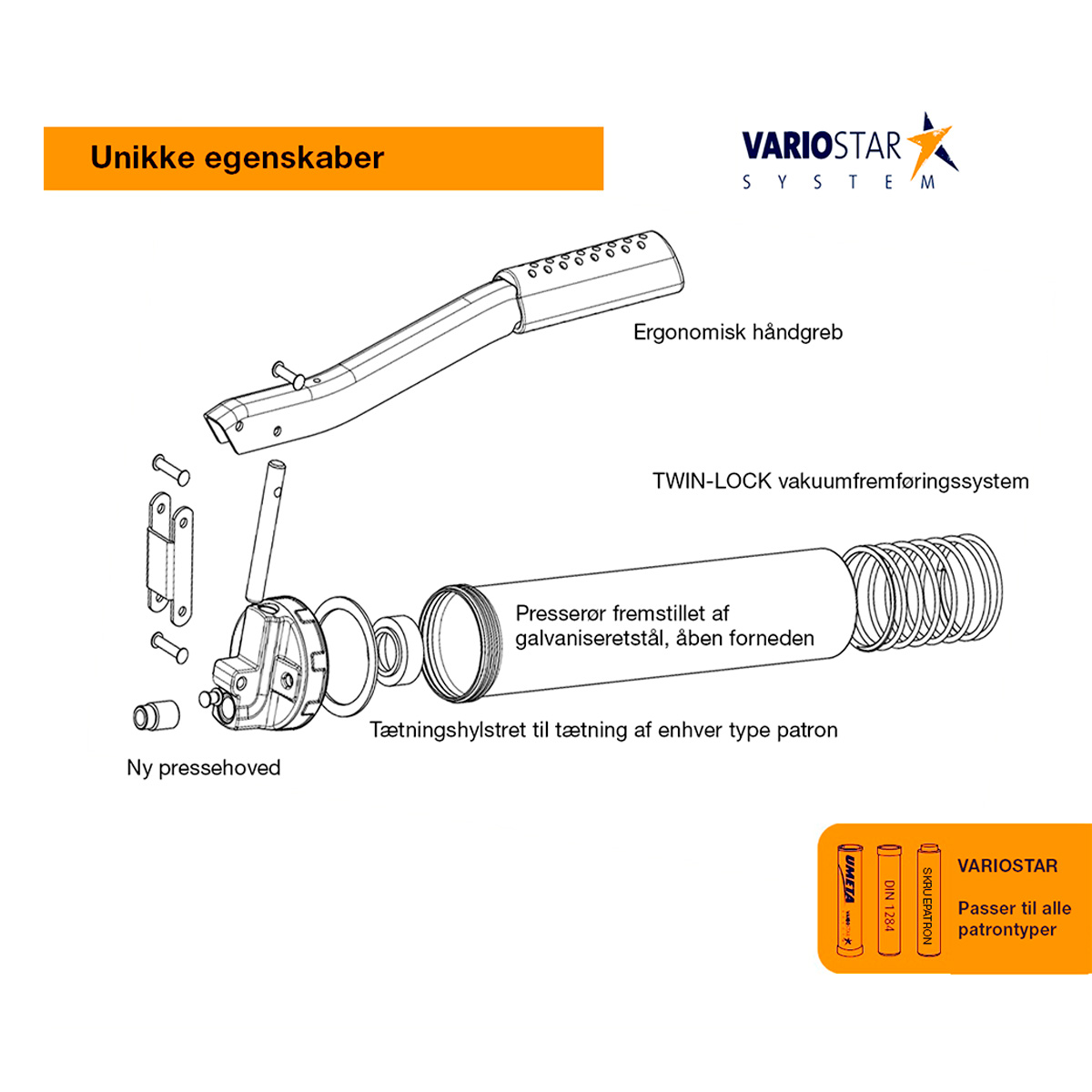 Unikke egenskaber

VARIOSTAR
SYSTEM

Ergonomisk håndgreb

TWIN-LOCK vakuumfremføringssystem

Presserør fremstillet af galvaniseretstål, åben forneden

Tætningshylstret til tætning af enhver type patron

Ny pressehoved

UMETA

DIN 1284

SKRUEPATRON

VARIOSTAR

Passer til alle patrontyper